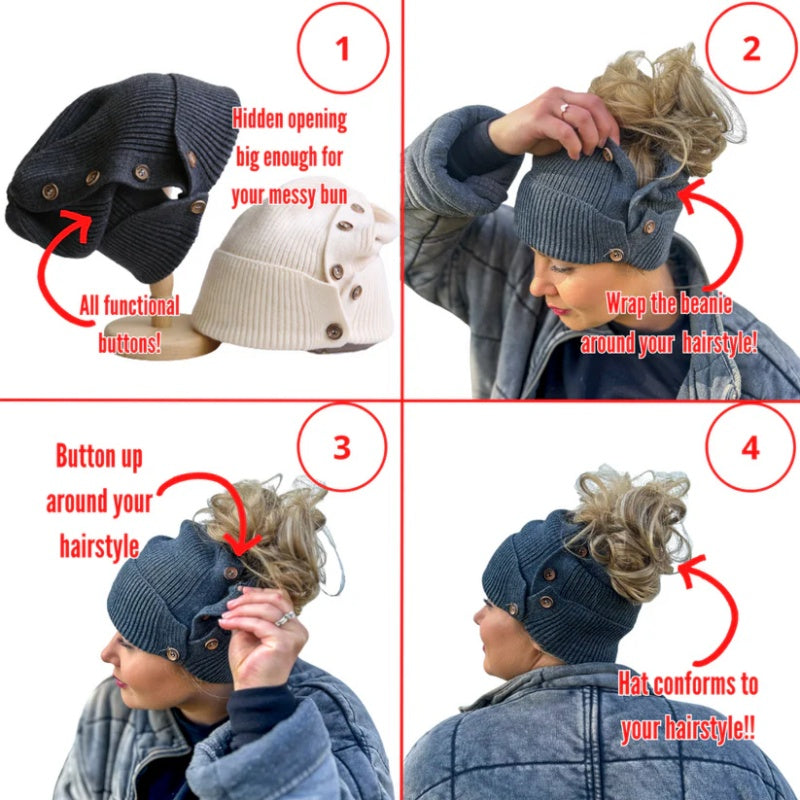 1

Hidden opening big enough for your messy bun

All functional buttons!

2

Wrap the beanie around your hairstyle!

3

Button up around your hairstyle

4

Hat conforms to your hairstyle!!